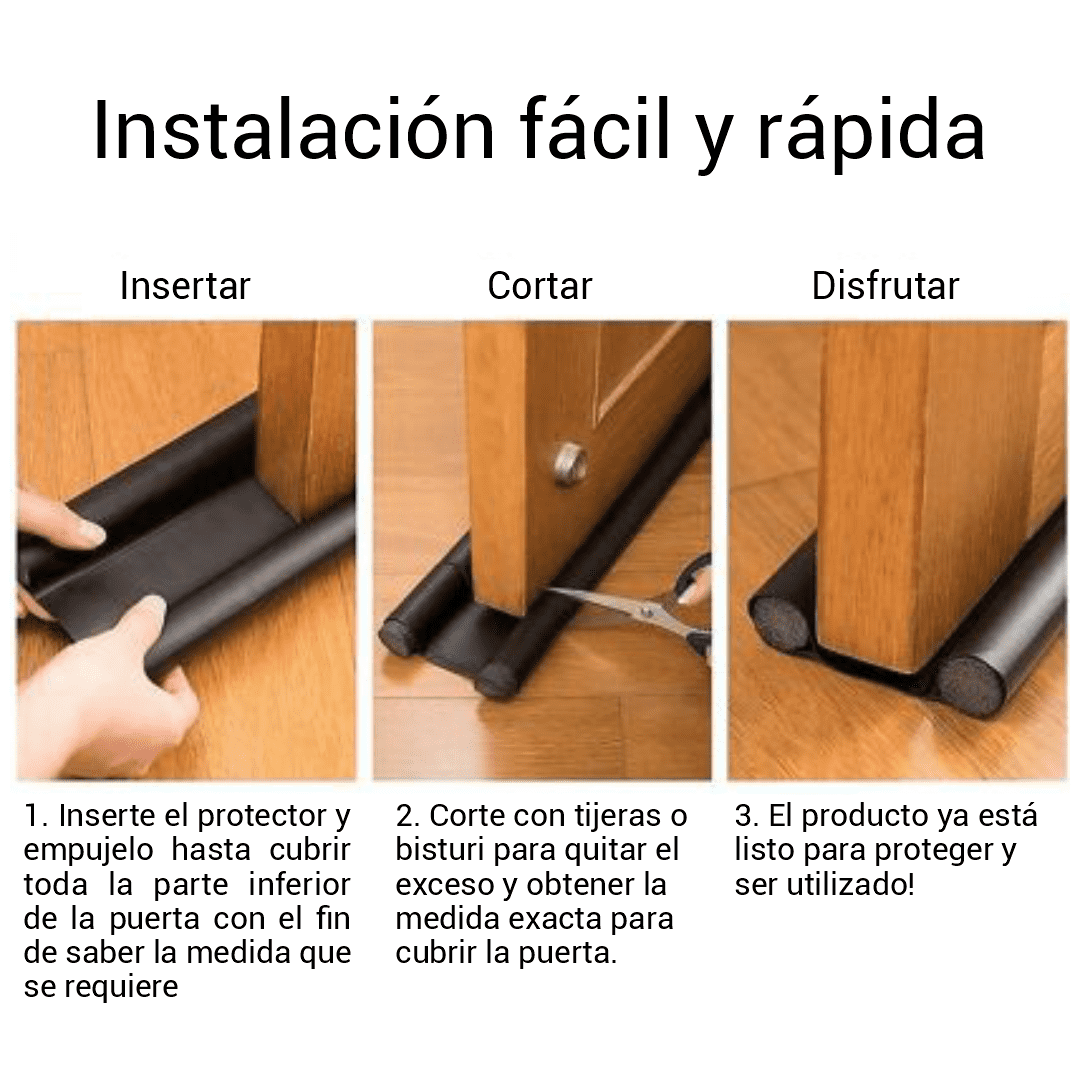 Instalación fácil y rápida

Insertar

1. Inserte el protector y empujelo hasta cubrir toda la parte inferior de la puerta con el fin de saber la medida que se requiere

Cortar

2. Corte con tijeras o bisturi para quitar el exceso y obtener la medida exacta para cubrir la puerta.

Disfrutar

3. El producto ya está listo para proteger y ser utilizado!